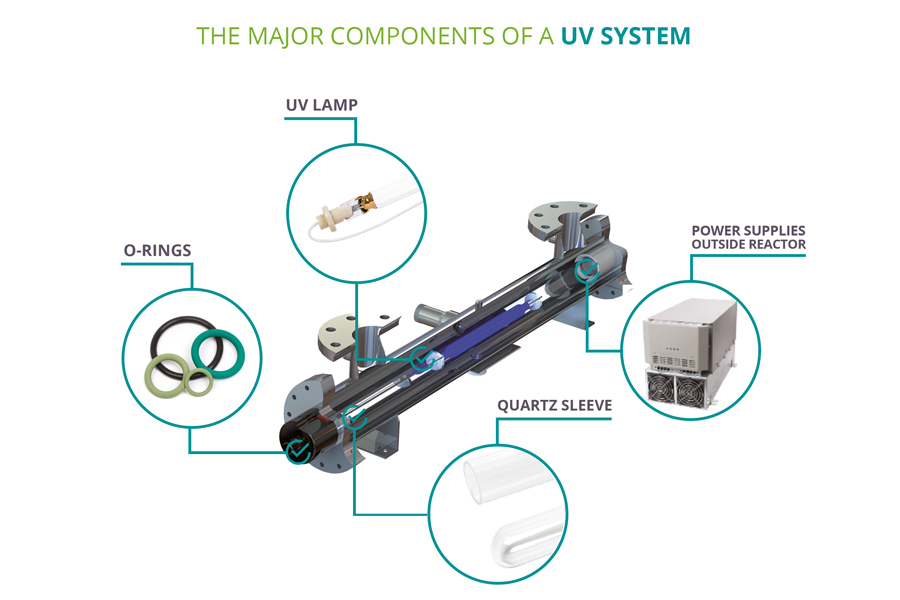 THE MAJOR COMPONENTS OF A UV SYSTEM

UV LAMP

O-RINGS

POWER SUPPLIES OUTSIDE REACTOR

QUARTZ SLEEVE